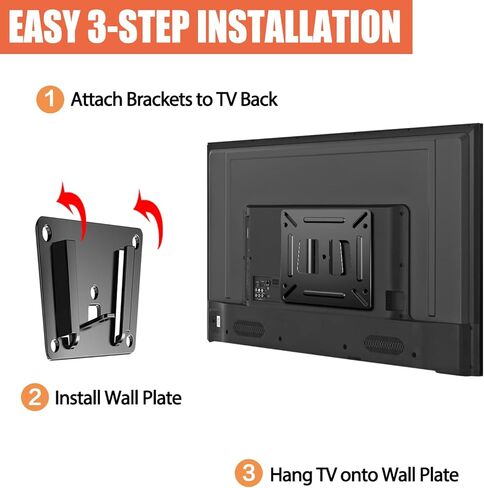 EASY 3-STEP INSTALLATION

1 Attach Brackets to TV Back

2 Install Wall Plate

3 Hang TV onto Wall Plate