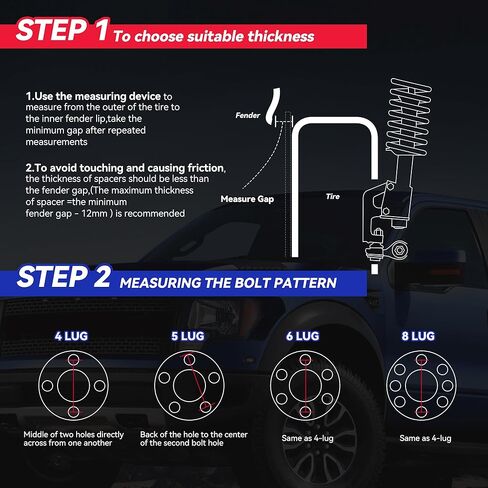 STEP 1 To choose suitable thickness

1.Use the measuring device to measure from the outer of the tire to the inner fender lip,take the minimum gap after repeated measurements

2.To avoid touching and causing friction, the thickness of spacers should be less than the fender gap,(The maximum thickness of spacer =the minimum fender gap - 12mm ) is recommended

Fender

Measure Gap

Tire

STEP 2 MEASURING THE BOLT PATTERN

4 LUG

Middle of two holes directly across from one another

5 LUG

Back of the hole to the center of the second bolt hole

6 LUG

Same as 4-lug

8 LUG

Same as 4-lug