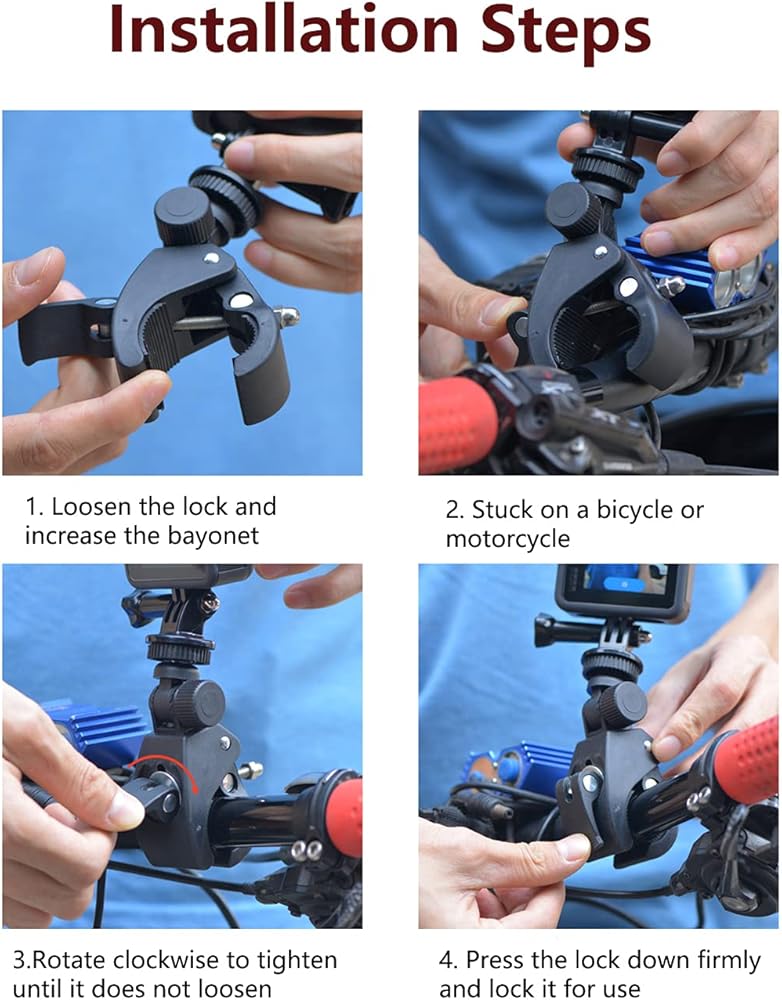 Installation Steps

1. Loosen the lock and increase the bayonet

2. Stuck on a bicycle or motorcycle

3.Rotate clockwise to tighten until it does not loosen

4. Press the lock down firmly and lock it for use