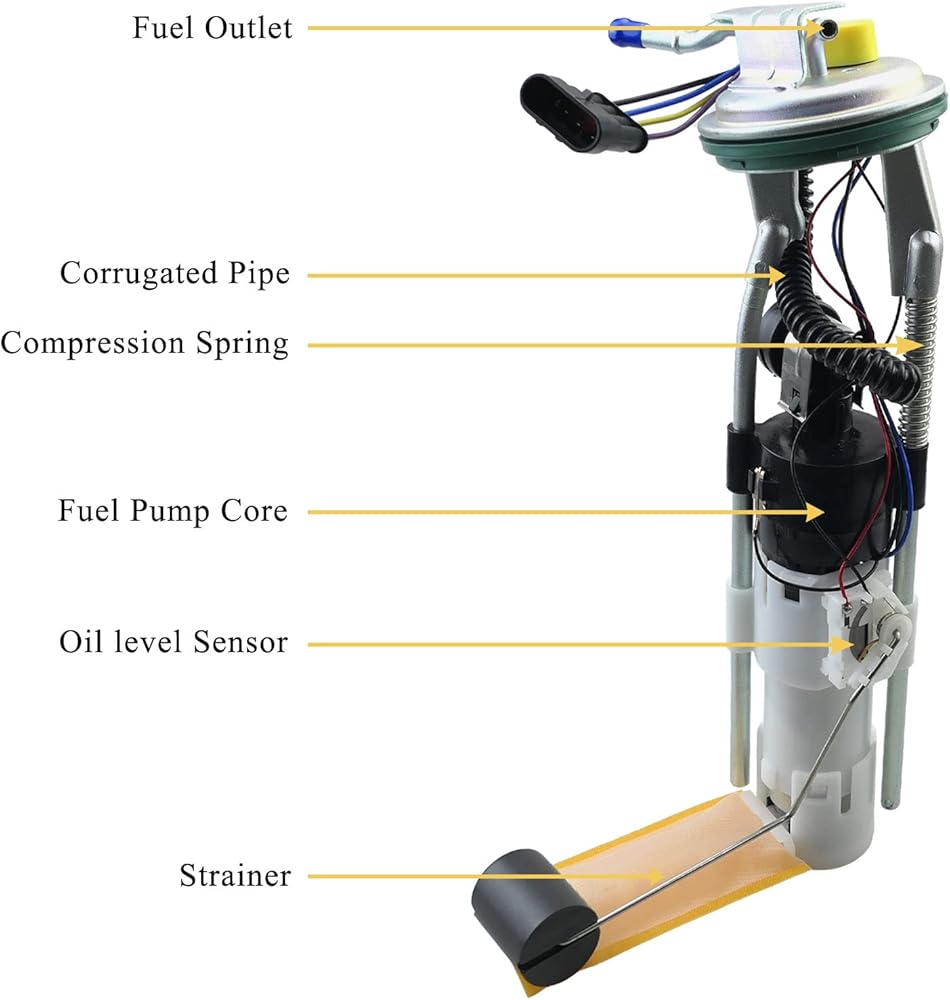 Fuel Outlet

Corrugated Pipe

Compression Spring

Fuel Pump Core

Oil level Sensor

Strainer