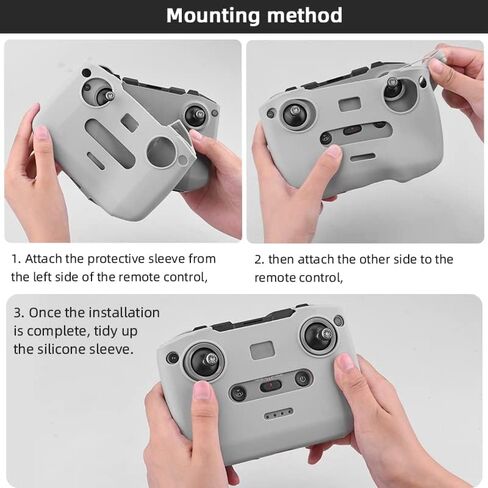 Mounting method

1. Attach the protective sleeve from the left side of the remote control,

2. then attach the other side to the remote control,

3. Once the installation is complete, tidy up the silicone sleeve.