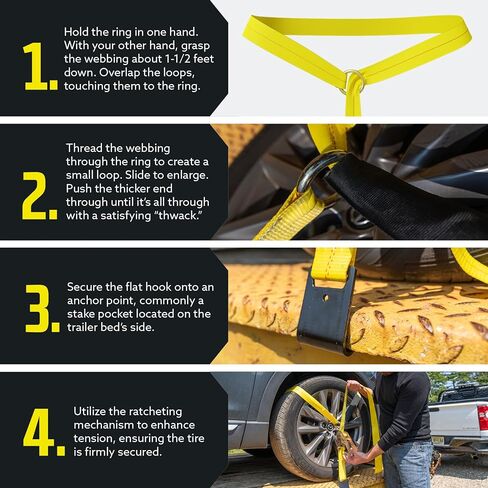 1. Hold the ring in one hand. With your other hand, grasp the webbing about 1-1/2 feet down. Overlap the loops, touching them to the ring.

2. Thread the webbing through the ring to create a small loop. Slide to enlarge. Push the thicker end through until it's all through with a satisfying "thwack."

3. Secure the flat hook onto an anchor point, commonly a stake pocket located on the trailer bed's side.

4. Utilize the ratcheting mechanism to enhance tension, ensuring the tire is firmly secured.