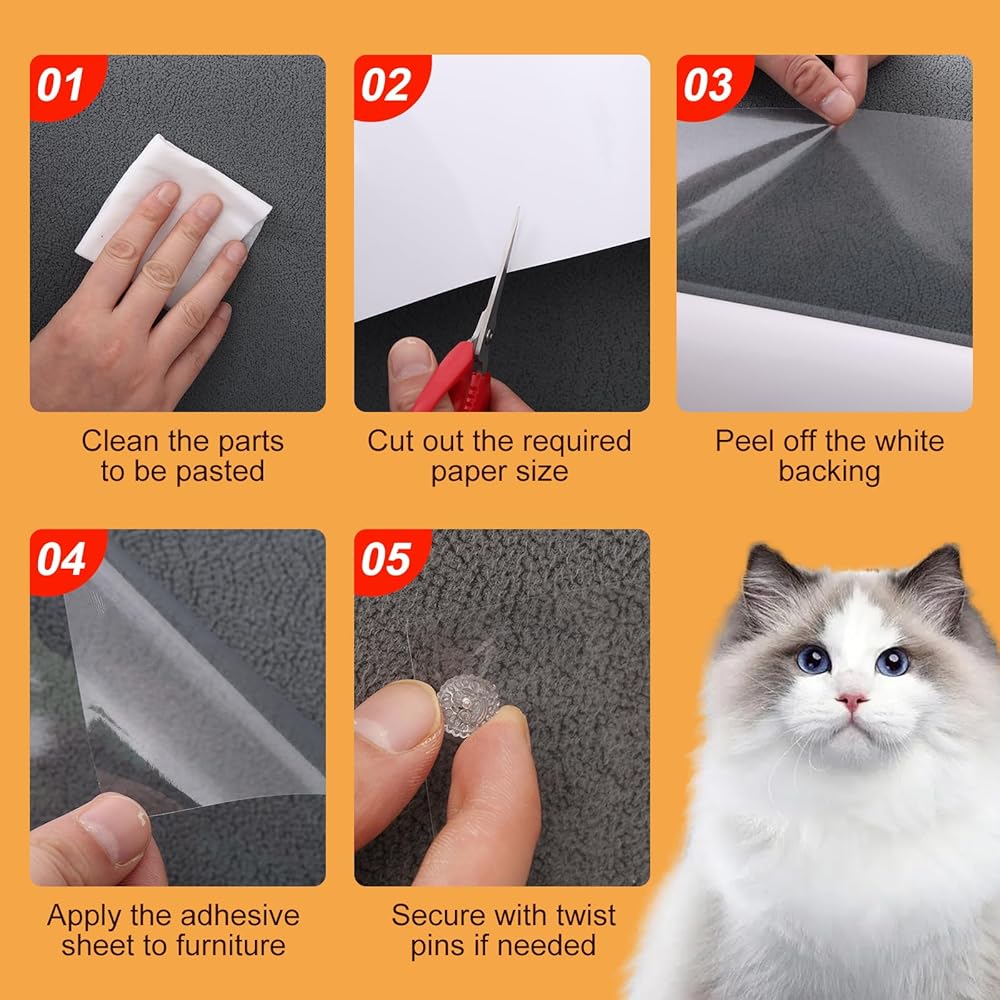 01

Clean the parts to be pasted

02

Cut out the required paper size

03

Peel off the white backing

04

Apply the adhesive sheet to furniture

05

Secure with twist pins if needed