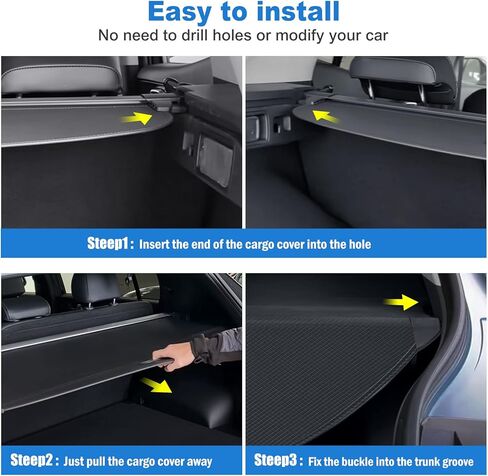 Easy to install

No need to drill holes or modify your car

Steep1 : Insert the end of the cargo cover into the hole

Steep2 : Just pull the cargo cover away

Steep3 : Fix the buckle into the trunk groove