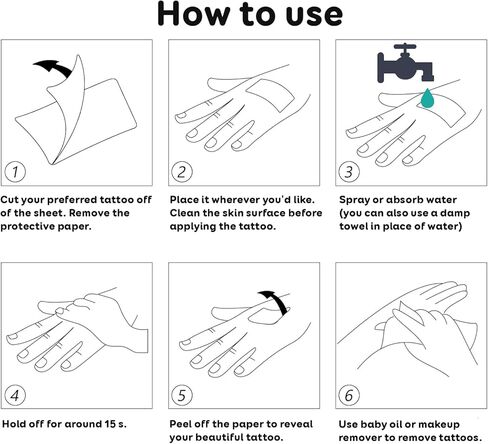 How to use

1

Cut your preferred tattoo off of the sheet. Remove the protective paper.

2

Place it wherever you'd like. Clean the skin surface before applying the tattoo.

3

Spray or absorb water (you can also use a damp towel in place of water)

4

Hold off for around 15 s.

5

Peel off the paper to reveal your beautiful tattoo.

6

Use baby oil or makeup remover to remove tattoos.