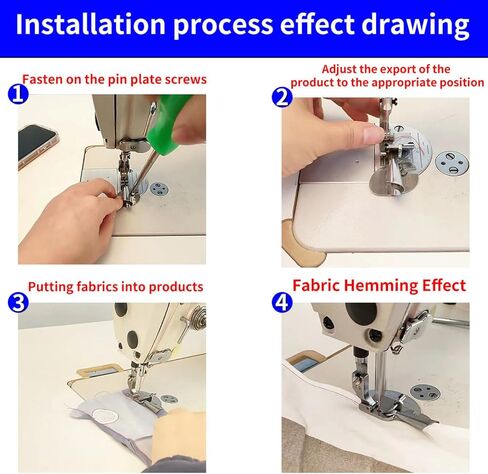 Installation process effect drawing

1 Fasten on the pin plate screws

2 Adjust the export of the product to the appropriate position

3 Putting fabrics into products

4 Fabric Hemming Effect