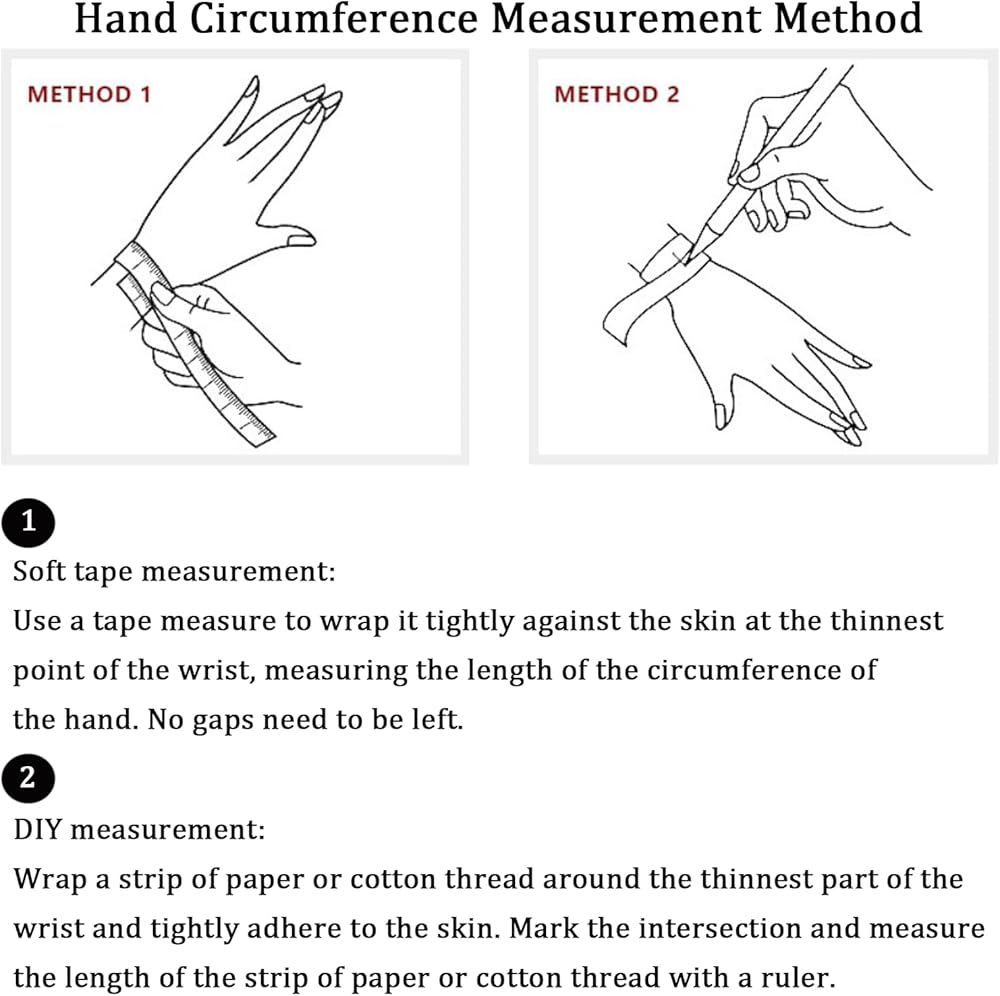 Hand Circumference Measurement Method

METHOD 1

METHOD 2

1

Soft tape measurement:
Use a tape measure to wrap it tightly against the skin at the thinnest point of the wrist, measuring the length of the circumference of the hand. No gaps need to be left.

2

DIY measurement:
Wrap a strip of paper or cotton thread around the thinnest part of the wrist and tightly adhere to the skin. Mark the intersection and measure the length of the strip of paper or cotton thread with a ruler.