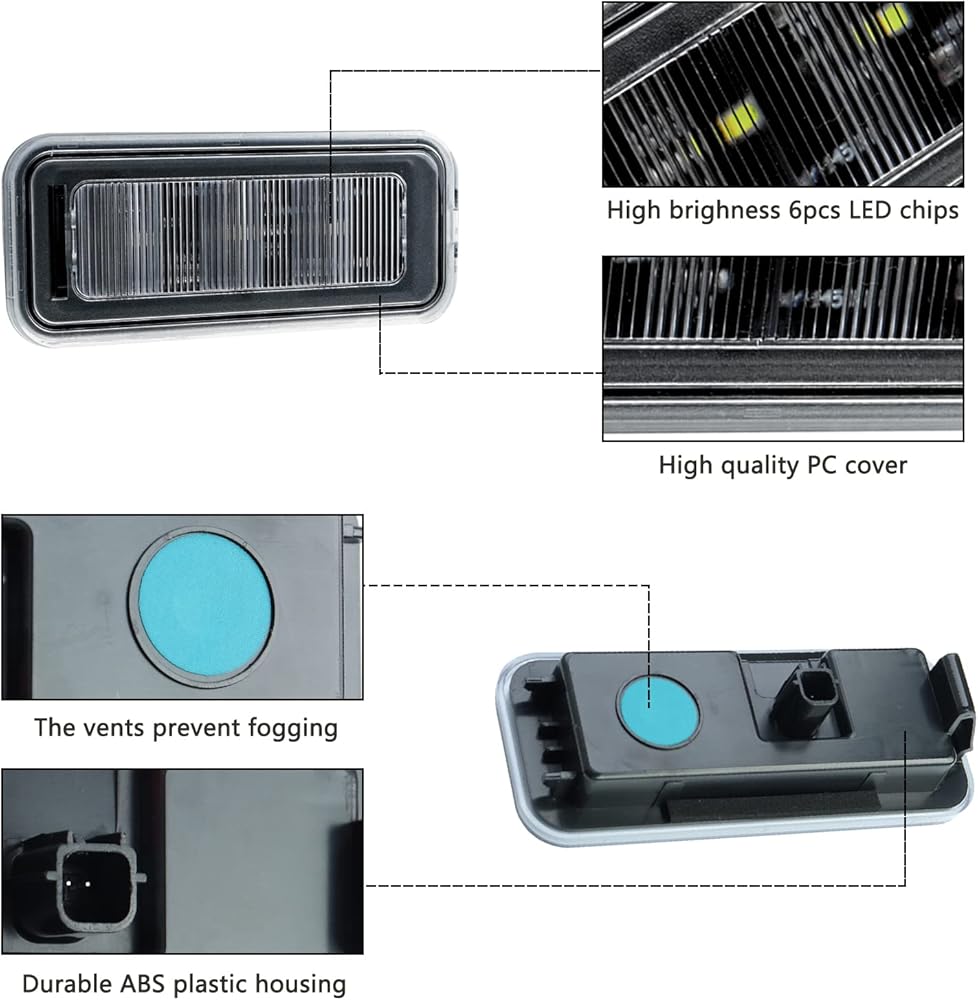 High brighness 6pcs LED chips

High quality PC cover

The vents prevent fogging

Durable ABS plastic housing