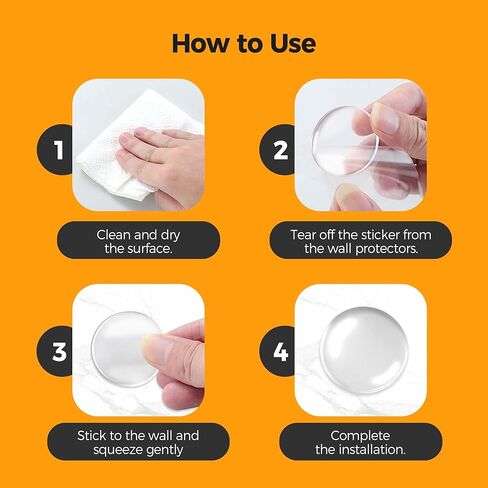 How to Use

1

Clean and dry the surface.

2

Tear off the sticker from the wall protectors.

3

Stick to the wall and squeeze gently

4

Complete the installation.