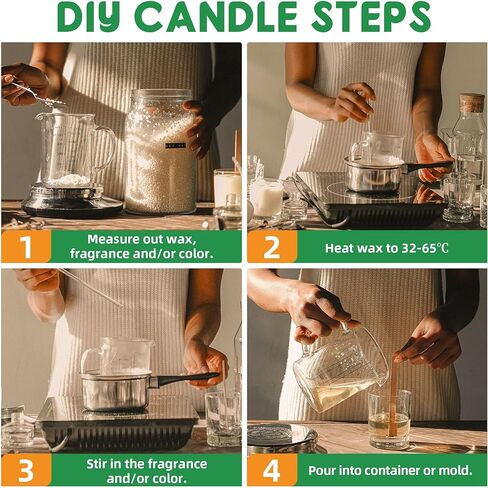 DIY CANDLE STEPS

1 Measure out wax, fragrance and/or color.

2 Heat wax to 32-65℃

3 Stir in the fragrance and/or color.

4 Pour into container or mold.