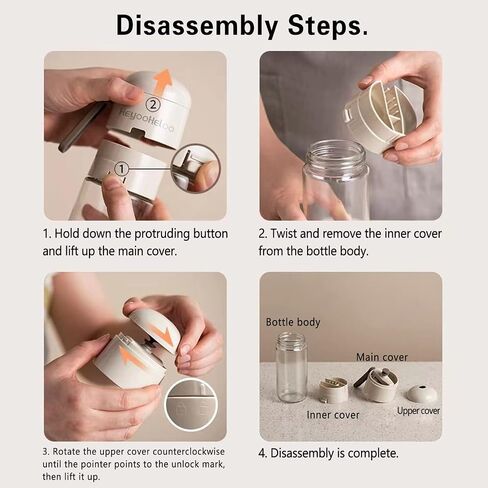 Disassembly Steps.

2

HeyooHeloo

1

1. Hold down the protruding button and lift up the main cover.

2. Twist and remove the inner cover from the bottle body.

3. Rotate the upper cover counterclockwise until the pointer points to the unlock mark, then lift it up.

Bottle body

Main cover

Inner cover

Upper cover

4. Disassembly is complete.