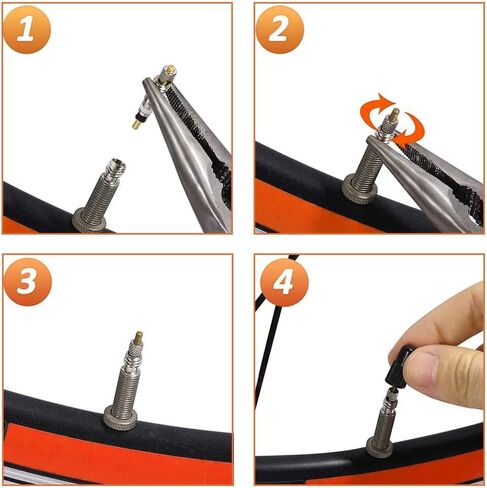 1

2

3

4