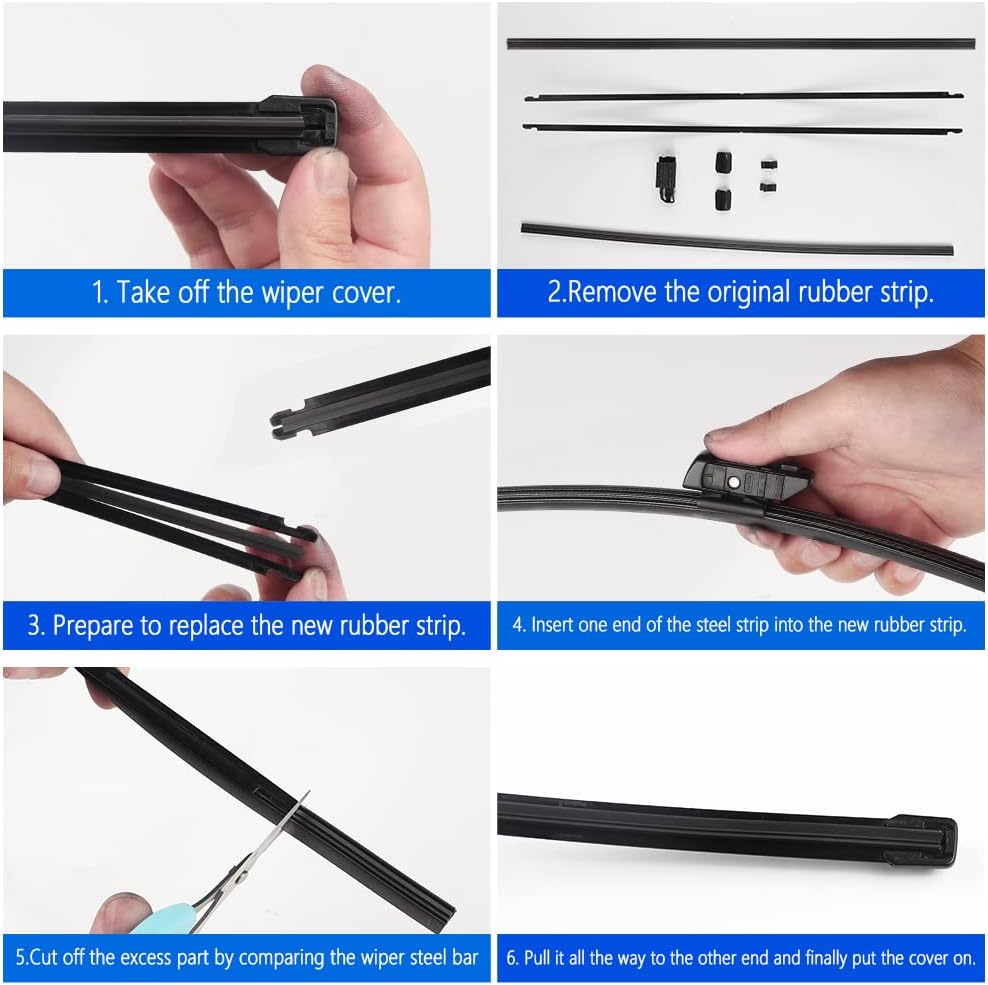 1. Take off the wiper cover.

2.Remove the original rubber strip.

3. Prepare to replace the new rubber strip.

4. Insert one end of the steel strip into the new rubber strip.

5.Cut off the excess part by comparing the wiper steel bar

6. Pull it all the way to the other end and finally put the cover on.