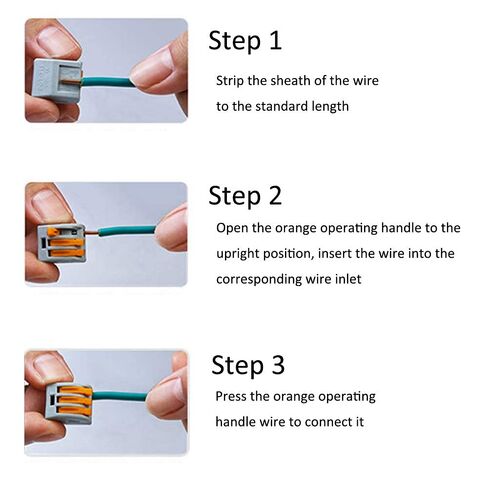 Step 1

Strip the sheath of the wire to the standard length

Step 2

Open the orange operating handle to the upright position, insert the wire into the corresponding wire inlet

Step 3

Press the orange operating handle wire to connect it