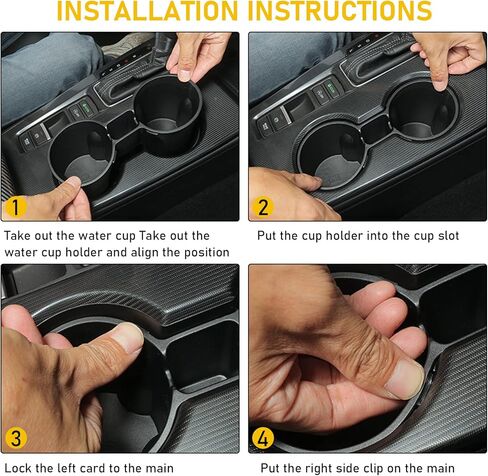 INSTALLATION INSTRUCTIONS

1

Take out the water cup Take out the water cup holder and align the position

2

Put the cup holder into the cup slot

3

Lock the left card to the main

4

Put the right side clip on the main