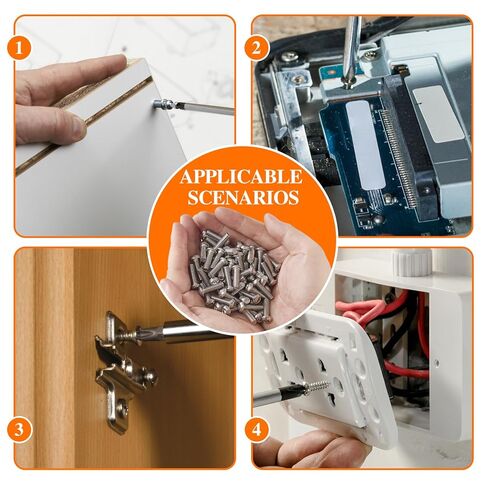 1

2

APPLICABLE SCENARIOS

3

4