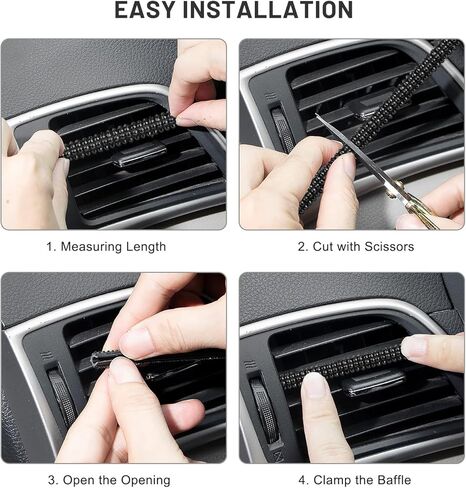 EASY INSTALLATION

1. Measuring Length

2. Cut with Scissors

3. Open the Opening

4. Clamp the Baffle