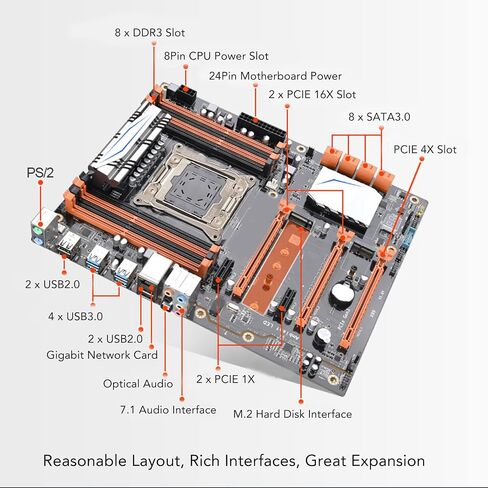 8 x DDR3 Slot
8Pin CPU Power Slot
24Pin Motherboard Power
2 x PCIE 16X Slot
8 x SATA3.0
PCIE 4X Slot
PS/2
2 x USB2.0
4 x USB3.0
2 x USB2.0
Gigabit Network Card
Optical Audio
7.1 Audio Interface
2 x PCIE 1X
M.2 Hard Disk Interface

Reasonable Layout, Rich Interfaces, Great Expansion