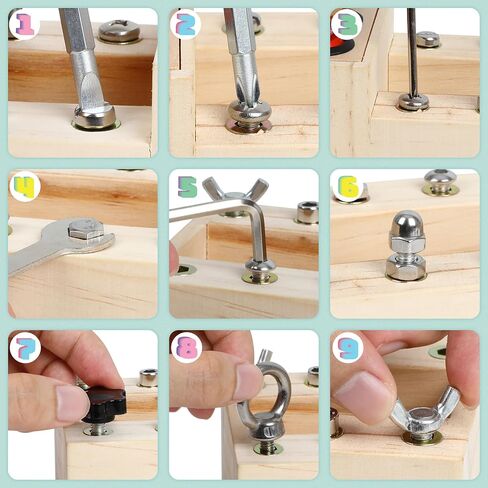 1

2

3

4

5

6

7

8

9