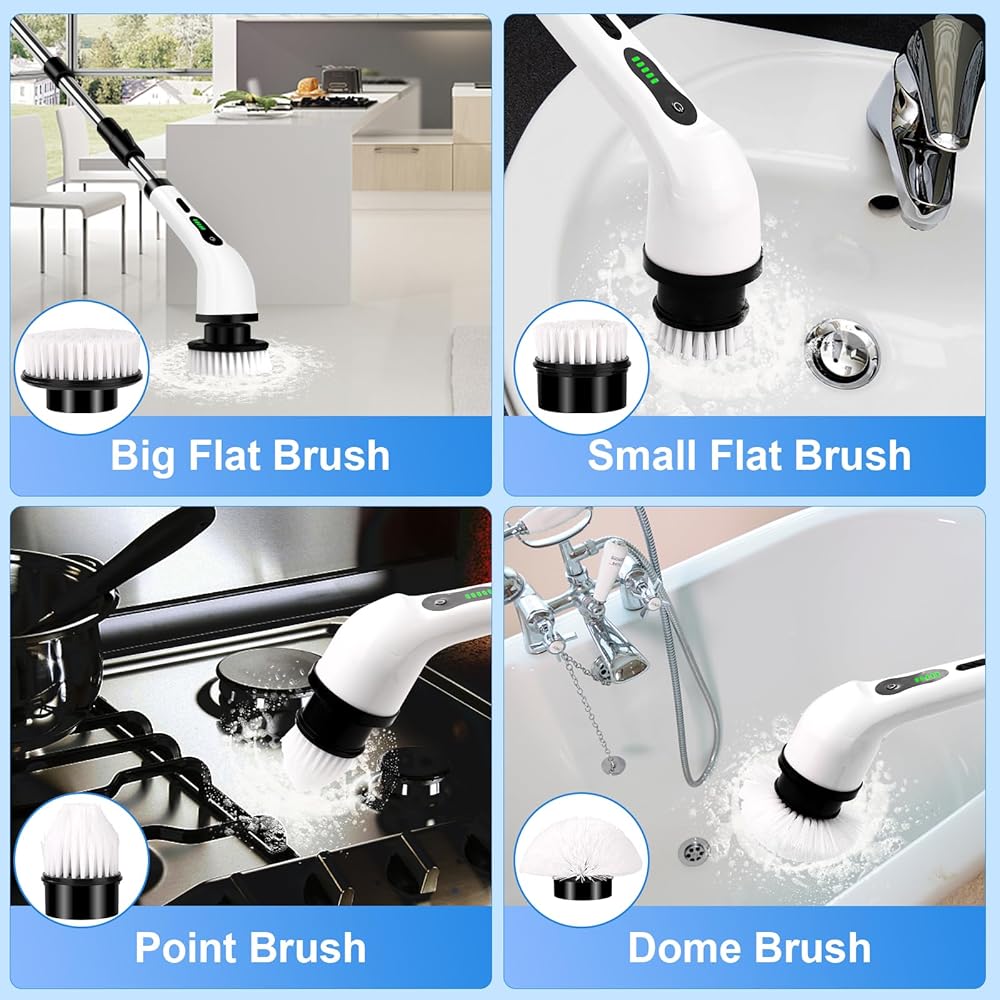 Big Flat Brush

Small Flat Brush

Point Brush

Dome Brush