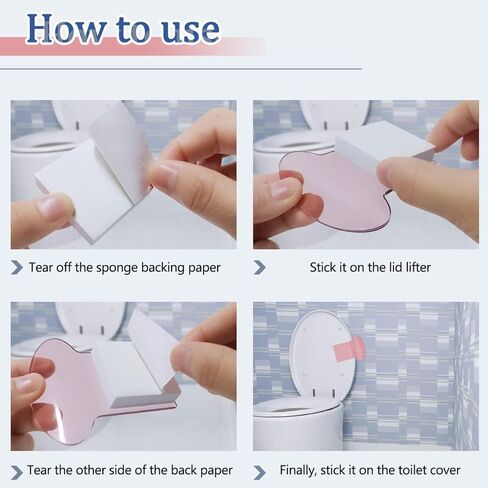 How to use

Tear off the sponge backing paper

Stick it on the lid lifter

Tear the other side of the back paper

Finally, stick it on the toilet cover