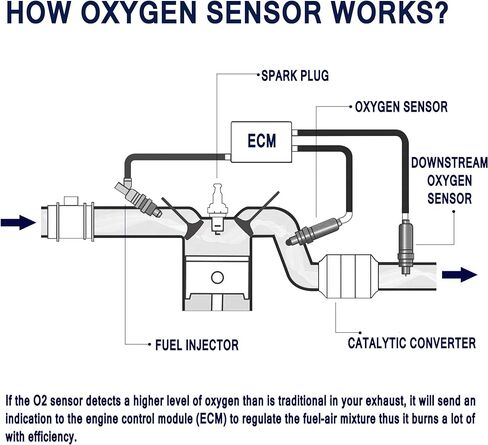 HOW OXYGEN SENSOR WORKS?

SPARK PLUG

OXYGEN SENSOR

ECM

DOWNSTREAM OXYGEN SENSOR

FUEL INJECTOR

CATALYTIC CONVERTER

If the O2 sensor detects a higher level of oxygen than is traditional in your exhaust, it will send an indication to the engine control module (ECM) to regulate the fuel-air mixture thus it burns a lot of with efficiency.