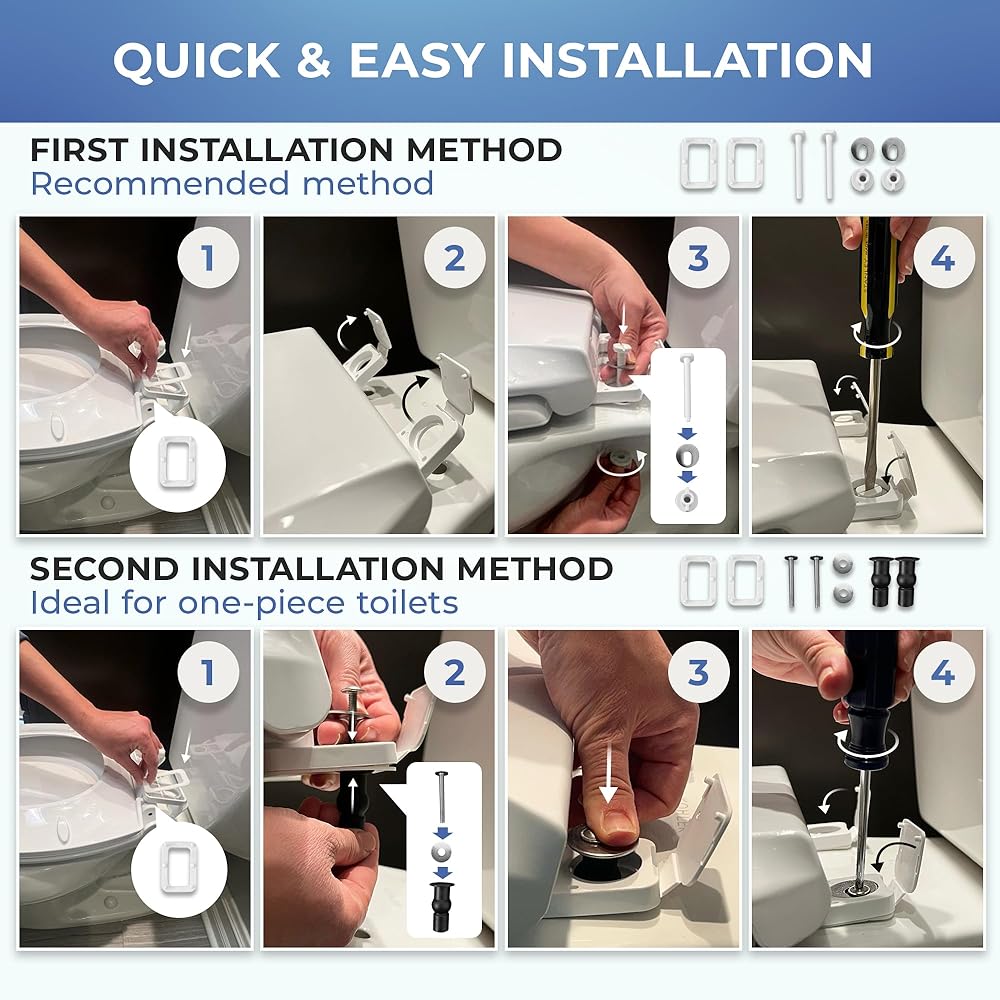 QUICK & EASY INSTALLATION

FIRST INSTALLATION METHOD
Recommended method

1

2

3

4

SECOND INSTALLATION METHOD
Ideal for one-piece toilets

1

2

3

4