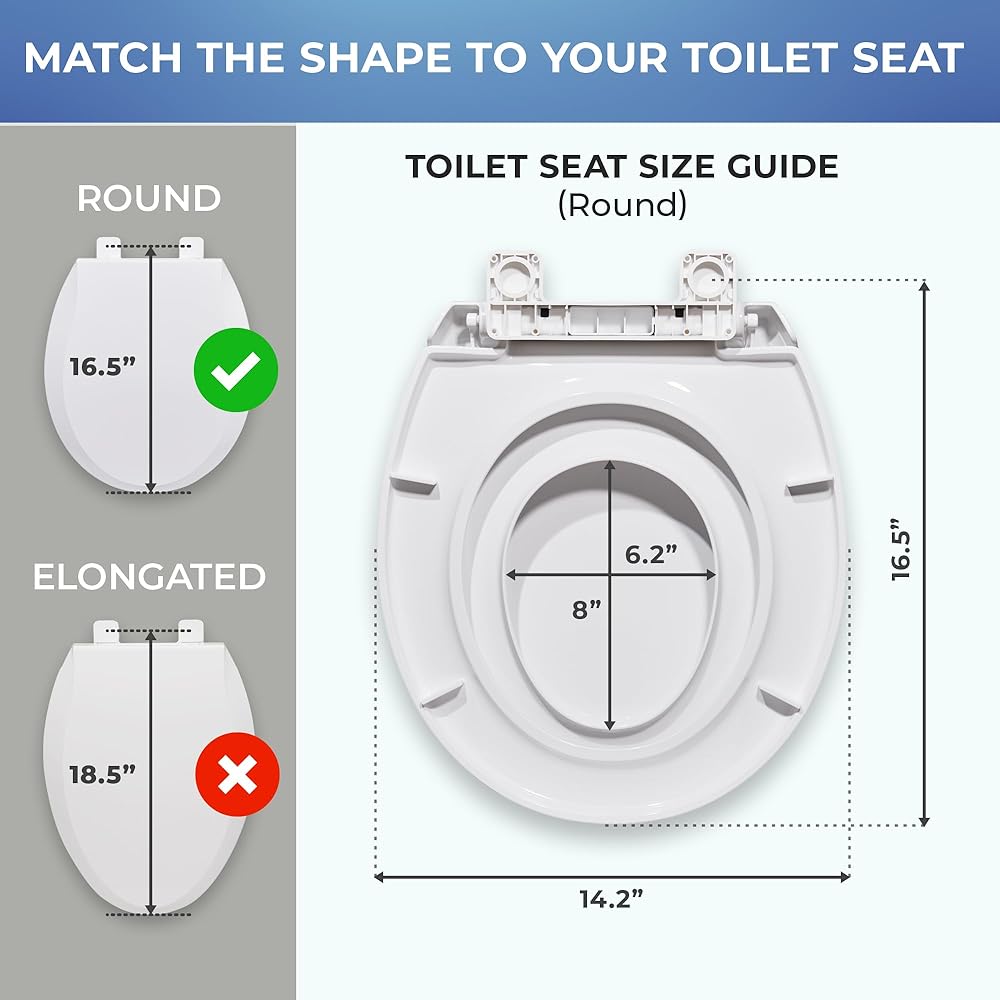 MATCH THE SHAPE TO YOUR TOILET SEAT

ROUND

16.5”

ELONGATED

18.5”

TOILET SEAT SIZE GUIDE
(Round)

6.2”

8”

16.5”

14.2”