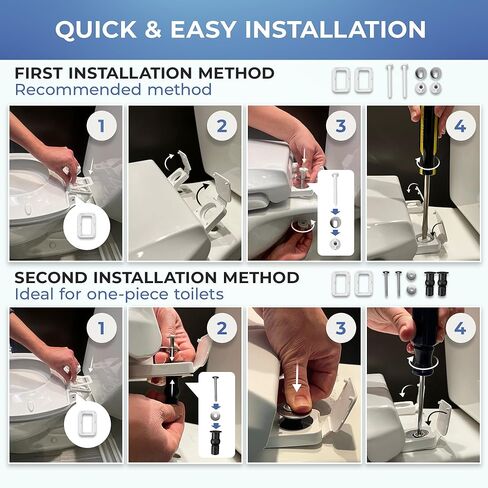 QUICK & EASY INSTALLATION

FIRST INSTALLATION METHOD
Recommended method

1

2

3

4

SECOND INSTALLATION METHOD
Ideal for one-piece toilets

1

2

3

4