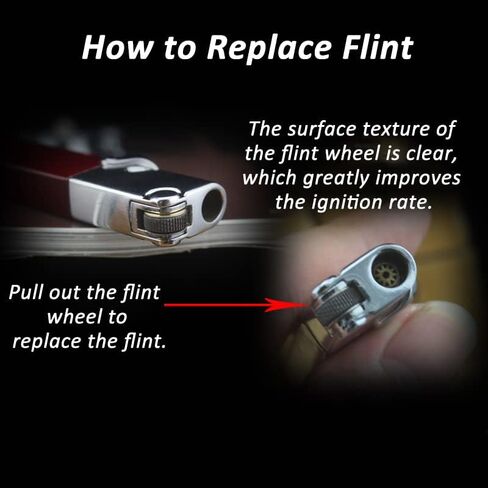 How to Replace Flint

The surface texture of the flint wheel is clear, which greatly improves the ignition rate.

Pull out the flint wheel to replace the flint.