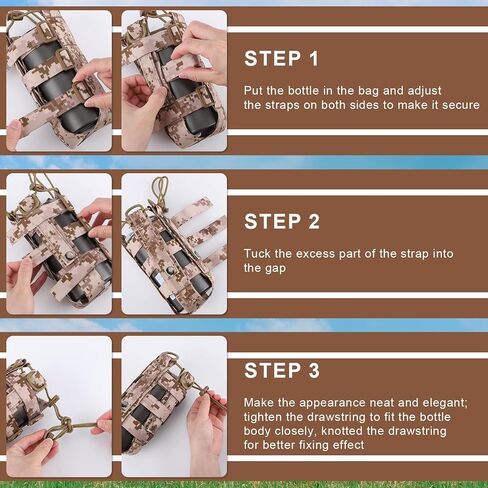 STEP 1

Put the bottle in the bag and adjust the straps on both sides to make it secure

STEP 2

Tuck the excess part of the strap into the gap

STEP 3

Make the appearance neat and elegant; tighten the drawstring to fit the bottle body closely, knotted the drawstring for better fixing effect