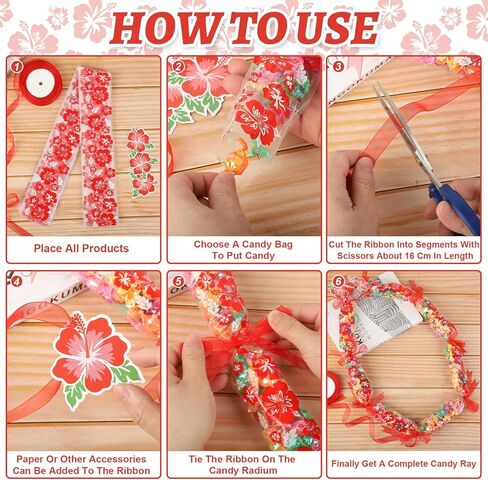 HOW TO USE

1
Place All Products

2
Choose A Candy Bag To Put Candy

3
Cut The Ribbon Into Segments With Scissors About 16 Cm In Length

4
Paper Or Other Accessories Can Be Added To The Ribbon

5
Tie The Ribbon On The Candy Radium

6
Finally Get A Complete Candy Ray