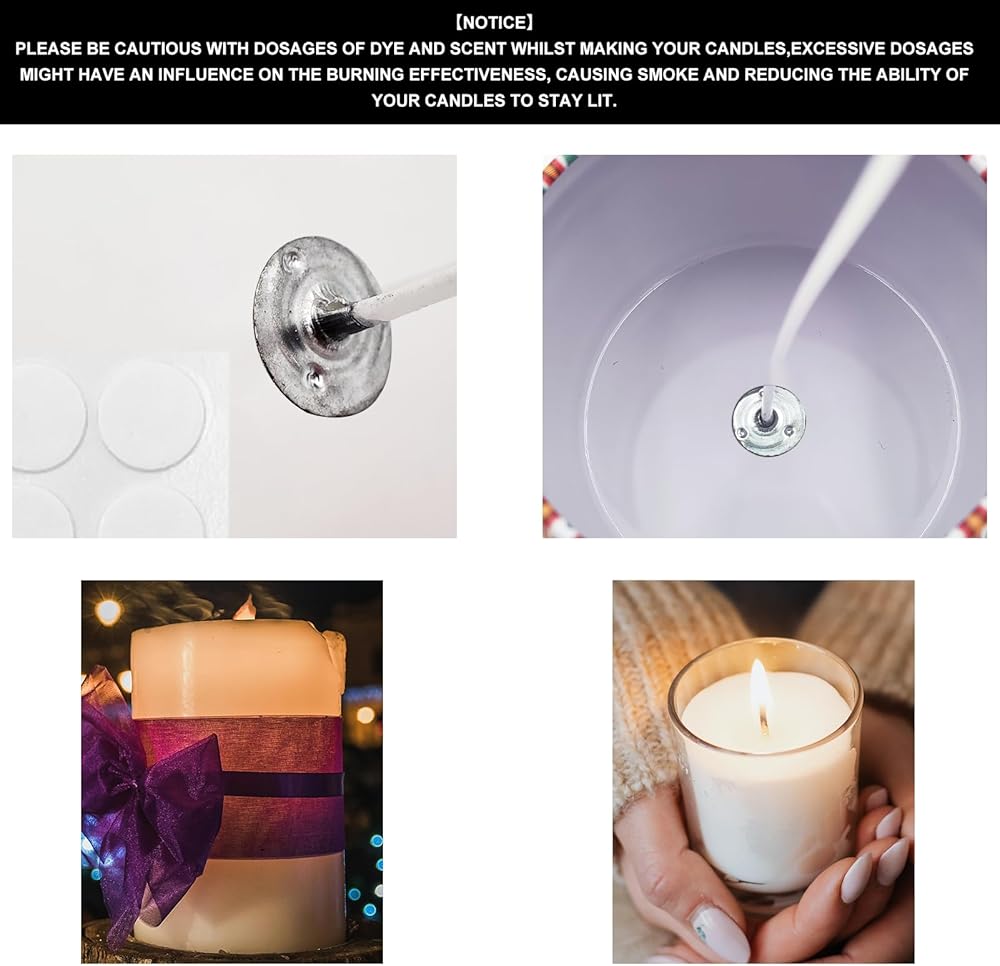 【NOTICE】
PLEASE BE CAUTIOUS WITH DOSAGES OF DYE AND SCENT WHILST MAKING YOUR CANDLES,EXCESSIVE DOSAGES MIGHT HAVE AN INFLUENCE ON THE BURNING EFFECTIVENESS, CAUSING SMOKE AND REDUCING THE ABILITY OF YOUR CANDLES TO STAY LIT.