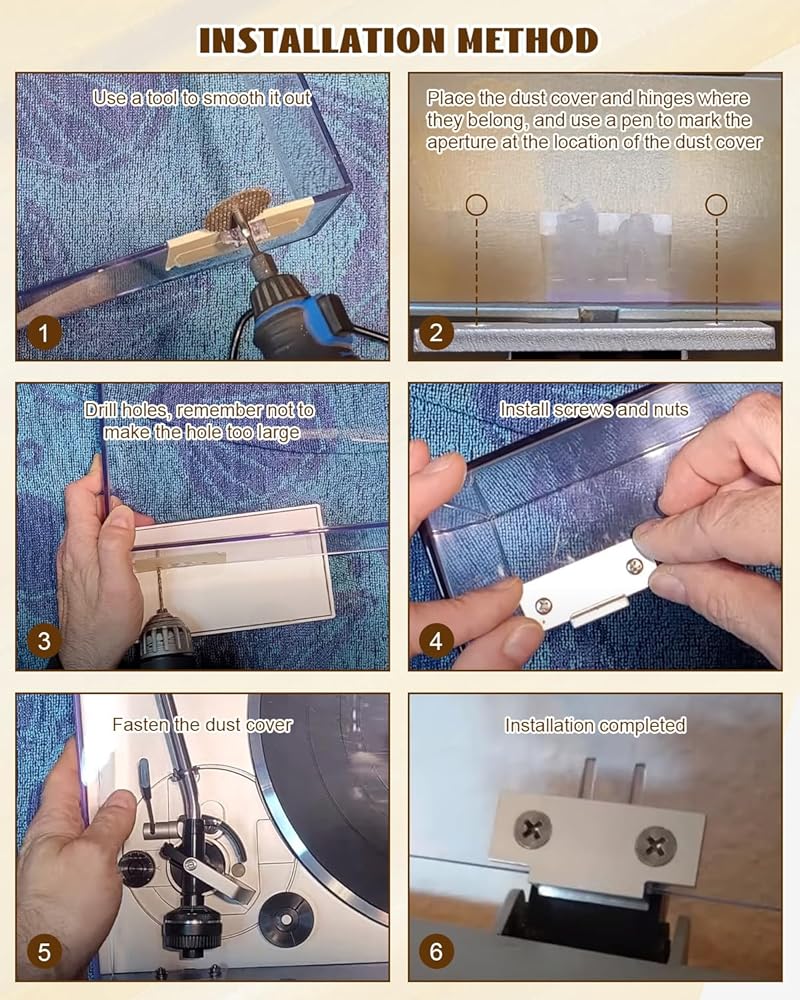 INSTALLATION METHOD

Use a tool to smooth it out

1

Place the dust cover and hinges where they belong, and use a pen to mark the aperture at the location of the dust cover

2

Drill holes, remember not to make the hole too large

3

Install screws and nuts

4

Fasten the dust cover

5

Installation completed

6