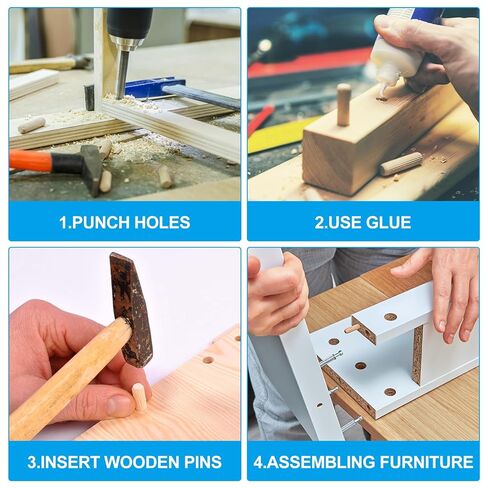 1.PUNCH HOLES

2.USE GLUE

3.INSERT WOODEN PINS

4.ASSEMBLING FURNITURE