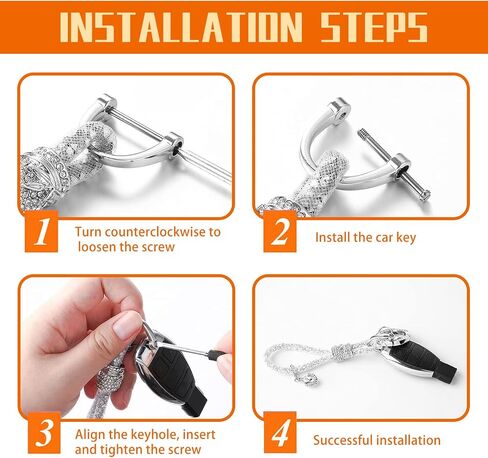 INSTALLATION STEPS

1 Turn counterclockwise to loosen the screw

2 Install the car key

3 Align the keyhole, insert and tighten the screw

4 Successful installation