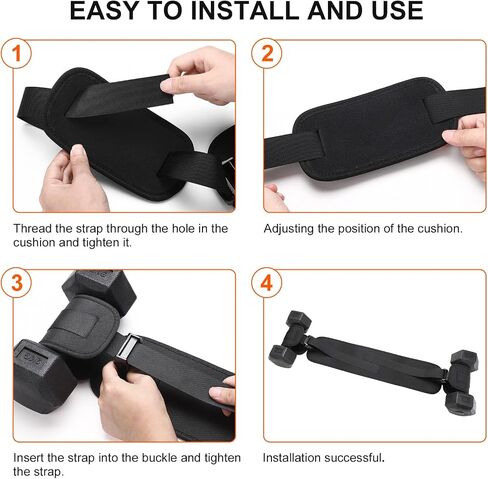 EASY TO INSTALL AND USE

1

Thread the strap through the hole in the cushion and tighten it.

2

Adjusting the position of the cushion.

3

Insert the strap into the buckle and tighten the strap.

4

Installation successful.