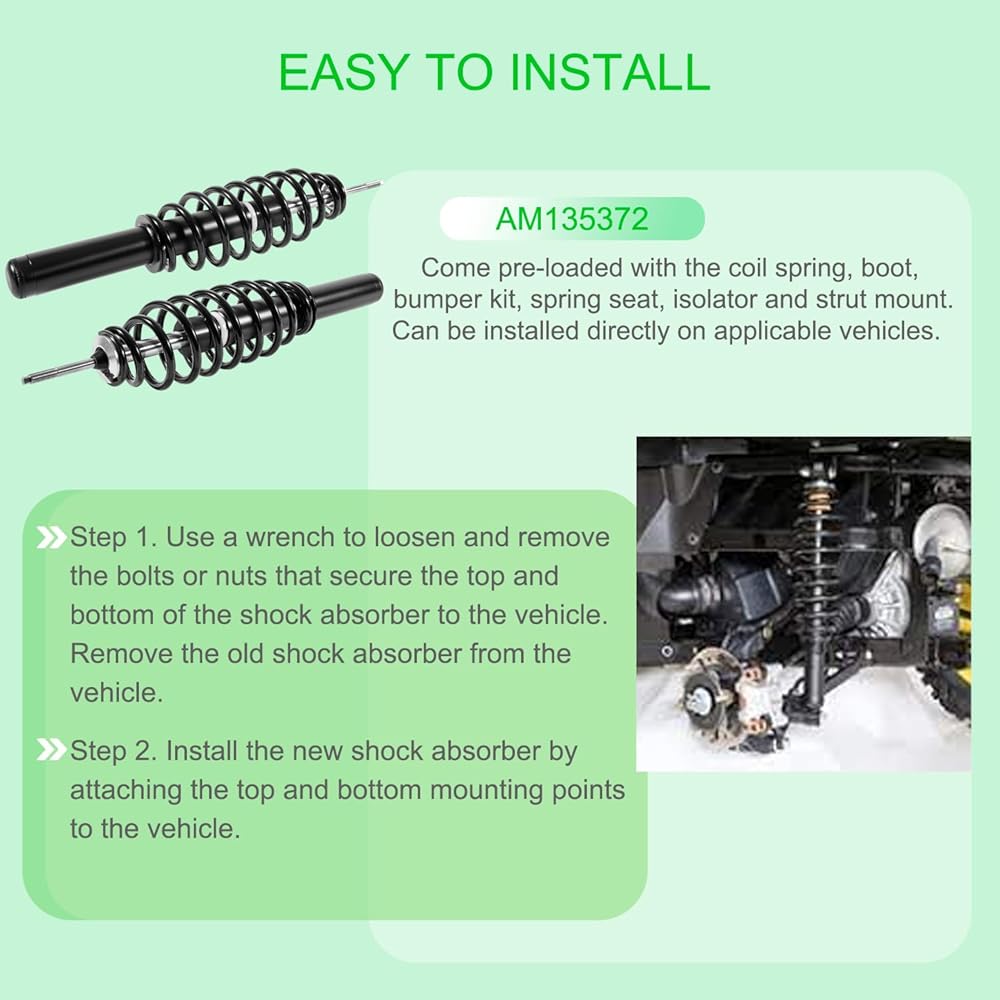 EASY TO INSTALL

AM135372

Come pre-loaded with the coil spring, boot, bumper kit, spring seat, isolator and strut mount. Can be installed directly on applicable vehicles.

Step 1. Use a wrench to loosen and remove the bolts or nuts that secure the top and bottom of the shock absorber to the vehicle. Remove the old shock absorber from the vehicle.

Step 2. Install the new shock absorber by attaching the top and bottom mounting points to the vehicle.