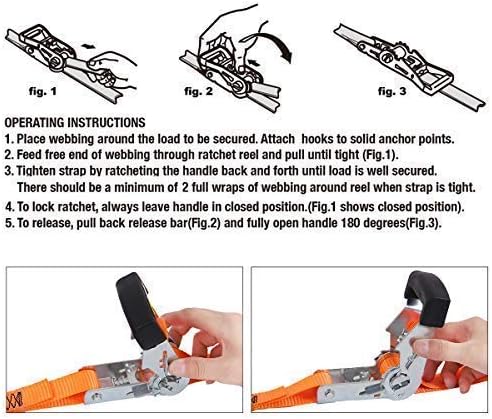 fig. 1

fig. 2

fig. 3

OPERATING INSTRUCTIONS
1. Place webbing around the load to be secured. Attach hooks to solid anchor points.
2. Feed free end of webbing through ratchet reel and pull until tight (Fig.1).
3. Tighten strap by ratcheting the handle back and forth until load is well secured. There should be a minimum of 2 full wraps of webbing around reel when strap is tight.
4. To lock ratchet, always leave handle in closed position.(Fig.1 shows closed position).
5. To release, pull back release bar(Fig.2) and fully open handle 180 degrees(Fig.3).