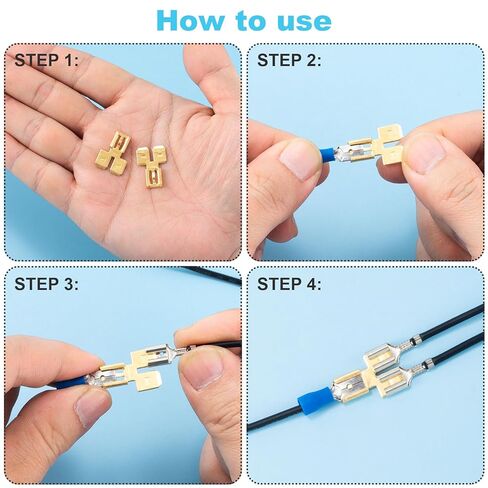 How to use

STEP 1:

STEP 2:

STEP 3:

STEP 4: