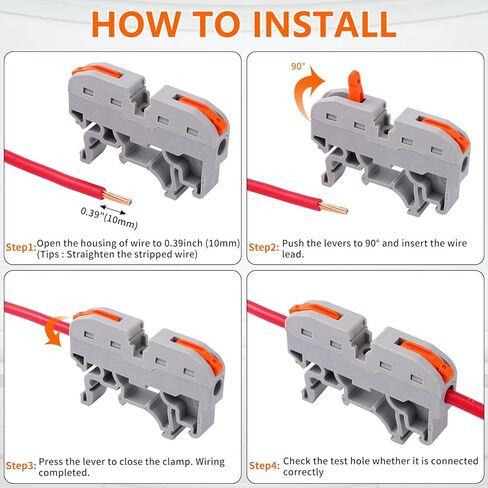 HOW TO INSTALL

0.39"(10mm)

Step1: Open the housing of wire to 0.39inch (10mm) (Tips : Straighten the stripped wire)

90°

Step2: Push the levers to 90° and insert the wire lead.

Step3: Press the lever to close the clamp. Wiring completed.

Step4: Check the test hole whether it is connected correctly