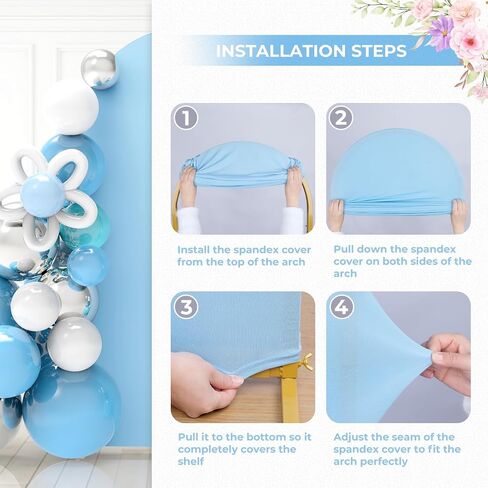 INSTALLATION STEPS

1

Install the spandex cover from the top of the arch

2

Pull down the spandex cover on both sides of the arch

3

Pull it to the bottom so it completely covers the shelf

4

Adjust the seam of the spandex cover to fit the arch perfectly