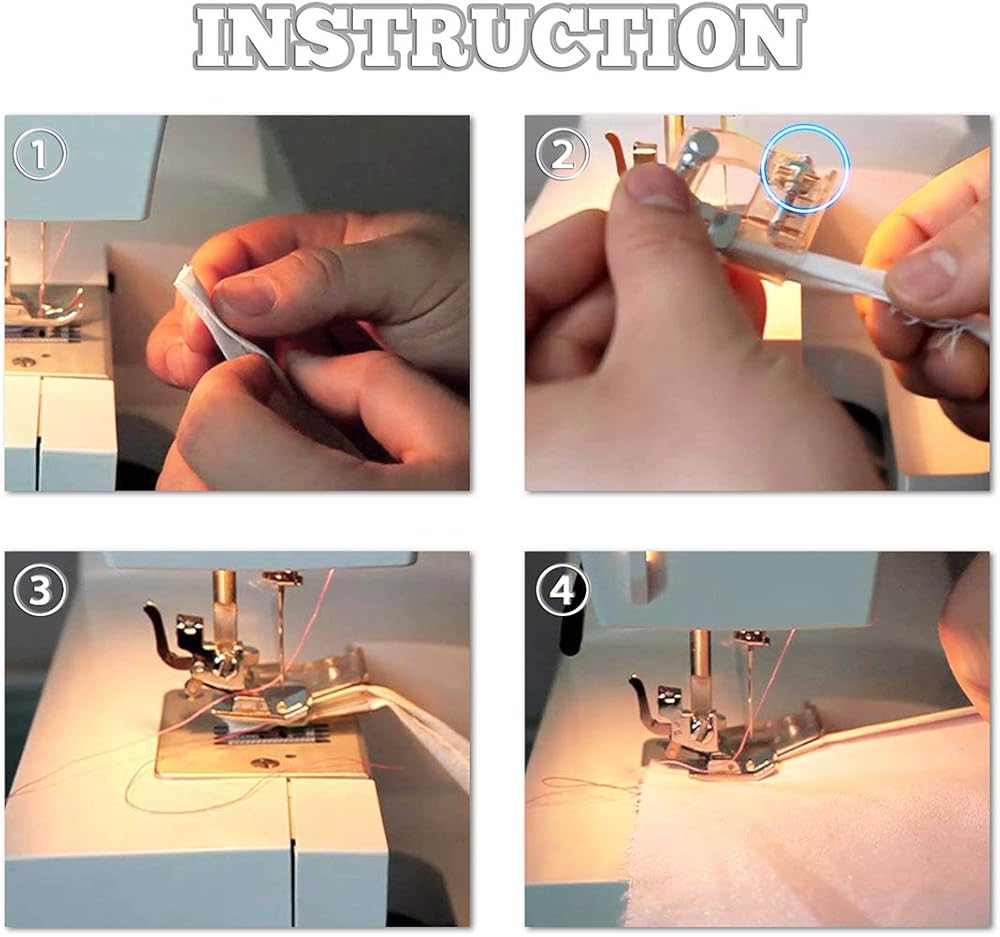 INSTRUCTION

1

2

3

4