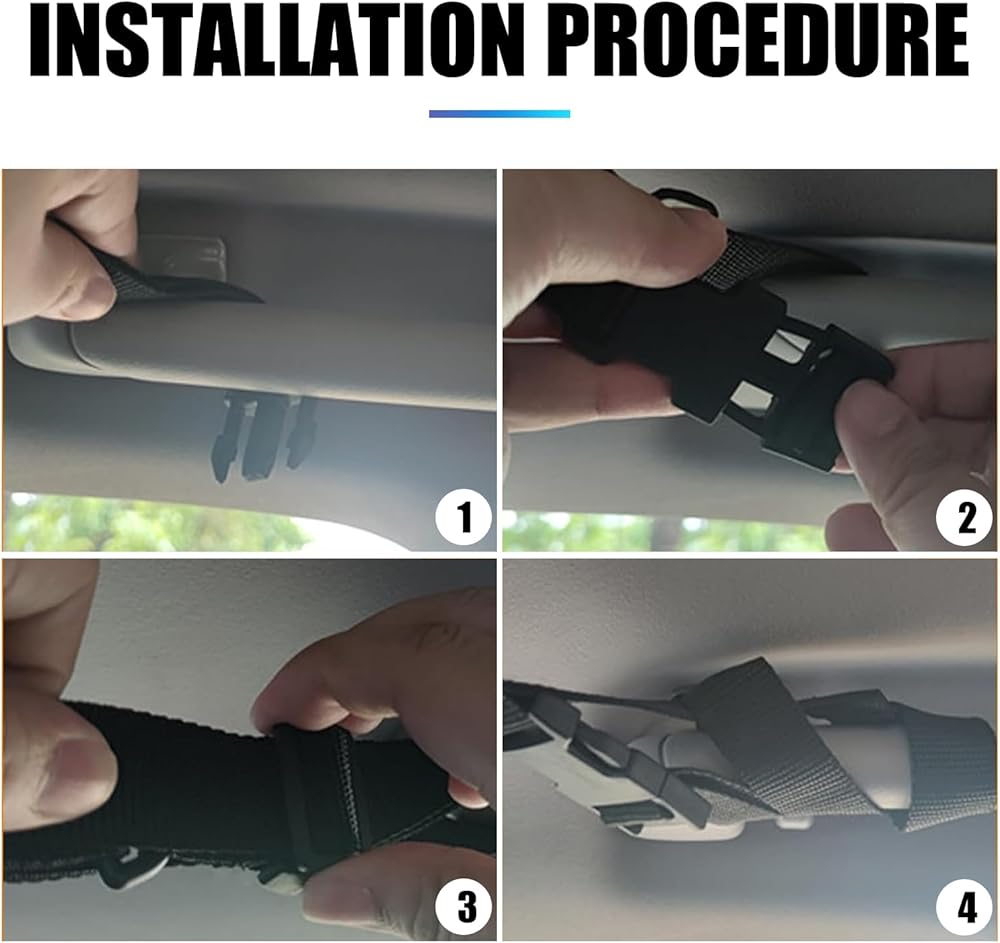 INSTALLATION PROCEDURE

1

2

3

4