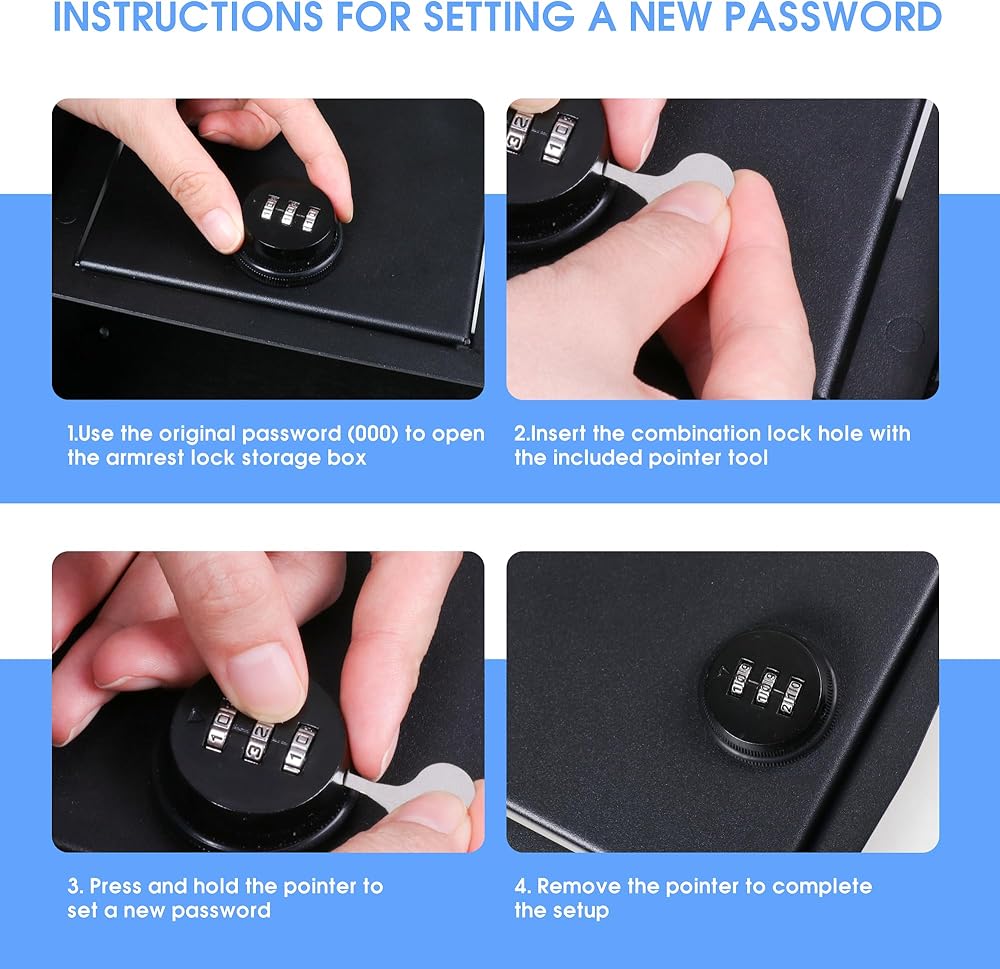 INSTRUCTIONS FOR SETTING A NEW PASSWORD

1.Use the original password (000) to open the armrest lock storage box

2.Insert the combination lock hole with the included pointer tool

3. Press and hold the pointer to set a new password

4. Remove the pointer to complete the setup