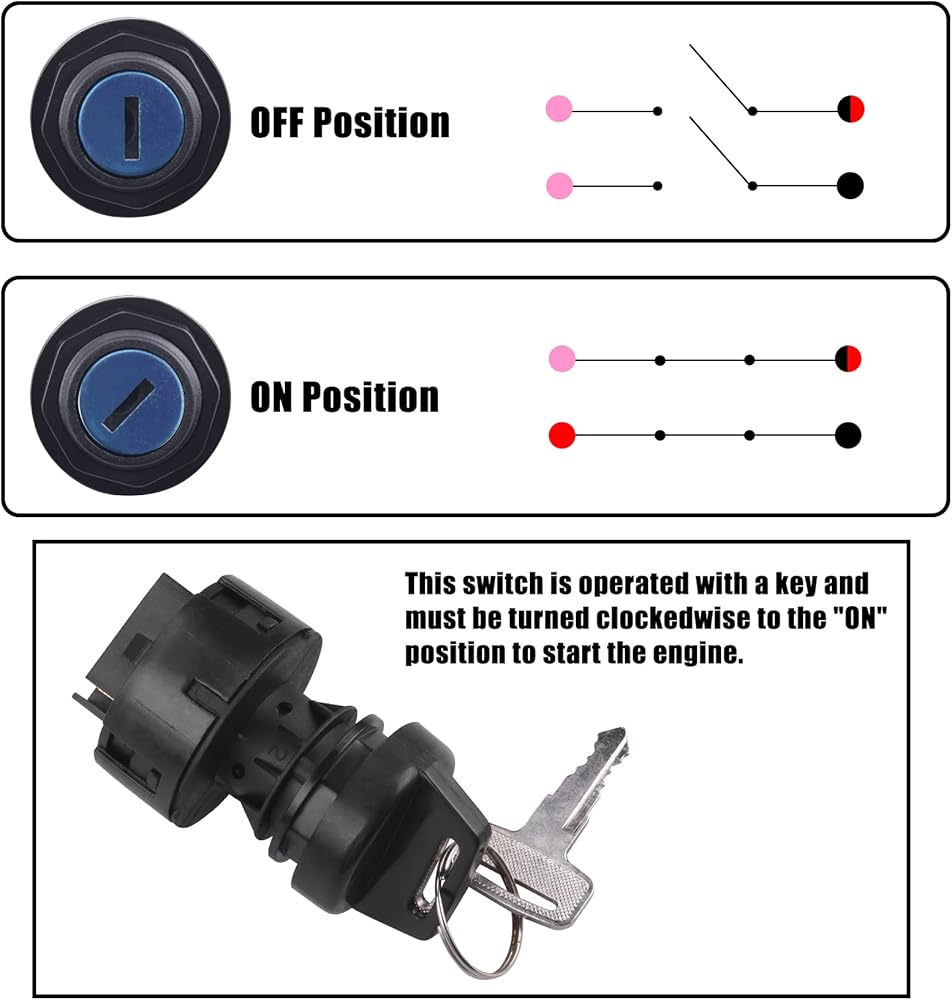 OFF Position

ON Position

This switch is operated with a key and must be turned clockedwise to the "ON" position to start the engine.