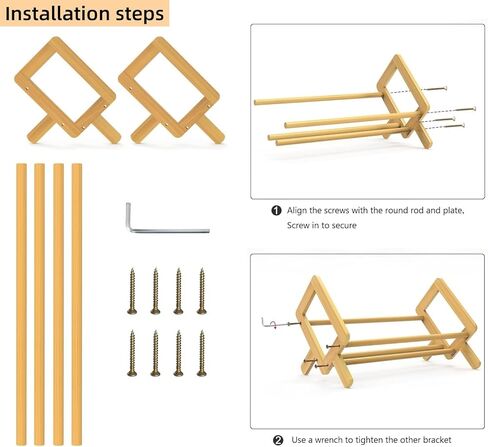 Installation steps

❶ Align the screws with the round rod and plate, Screw in to secure

❷ Use a wrench to tighten the other bracket