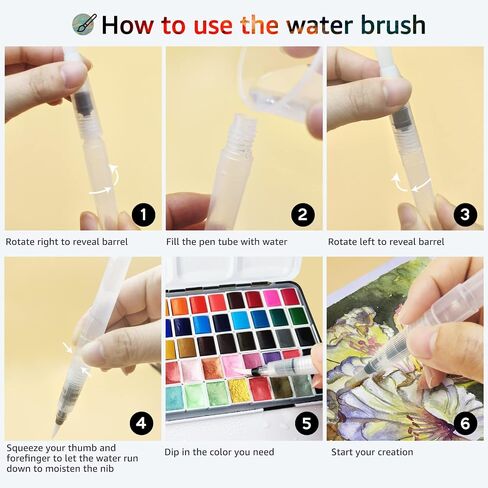 How to use the water brush

1

Rotate right to reveal barrel

2

Fill the pen tube with water

3

Rotate left to reveal barrel

4

Squeeze your thumb and forefinger to let the water run down to moisten the nib

5

Dip in the color you need

6

Start your creation