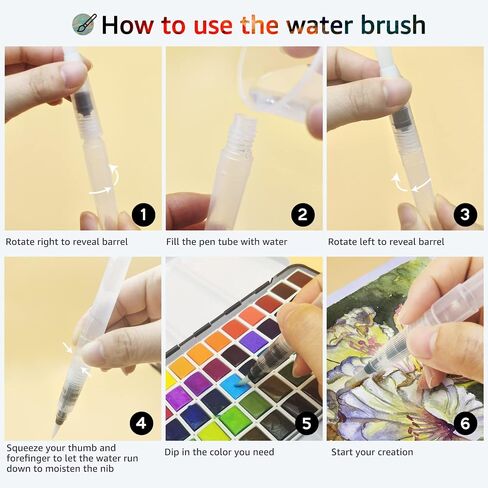 How to use the water brush

1

Rotate right to reveal barrel

2

Fill the pen tube with water

3

Rotate left to reveal barrel

4

Squeeze your thumb and forefinger to let the water run down to moisten the nib

5

Dip in the color you need

6

Start your creation