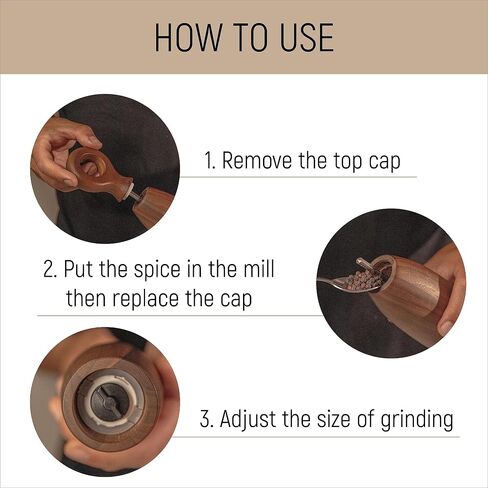 HOW TO USE

1. Remove the top cap

2. Put the spice in the mill then replace the cap

3. Adjust the size of grinding